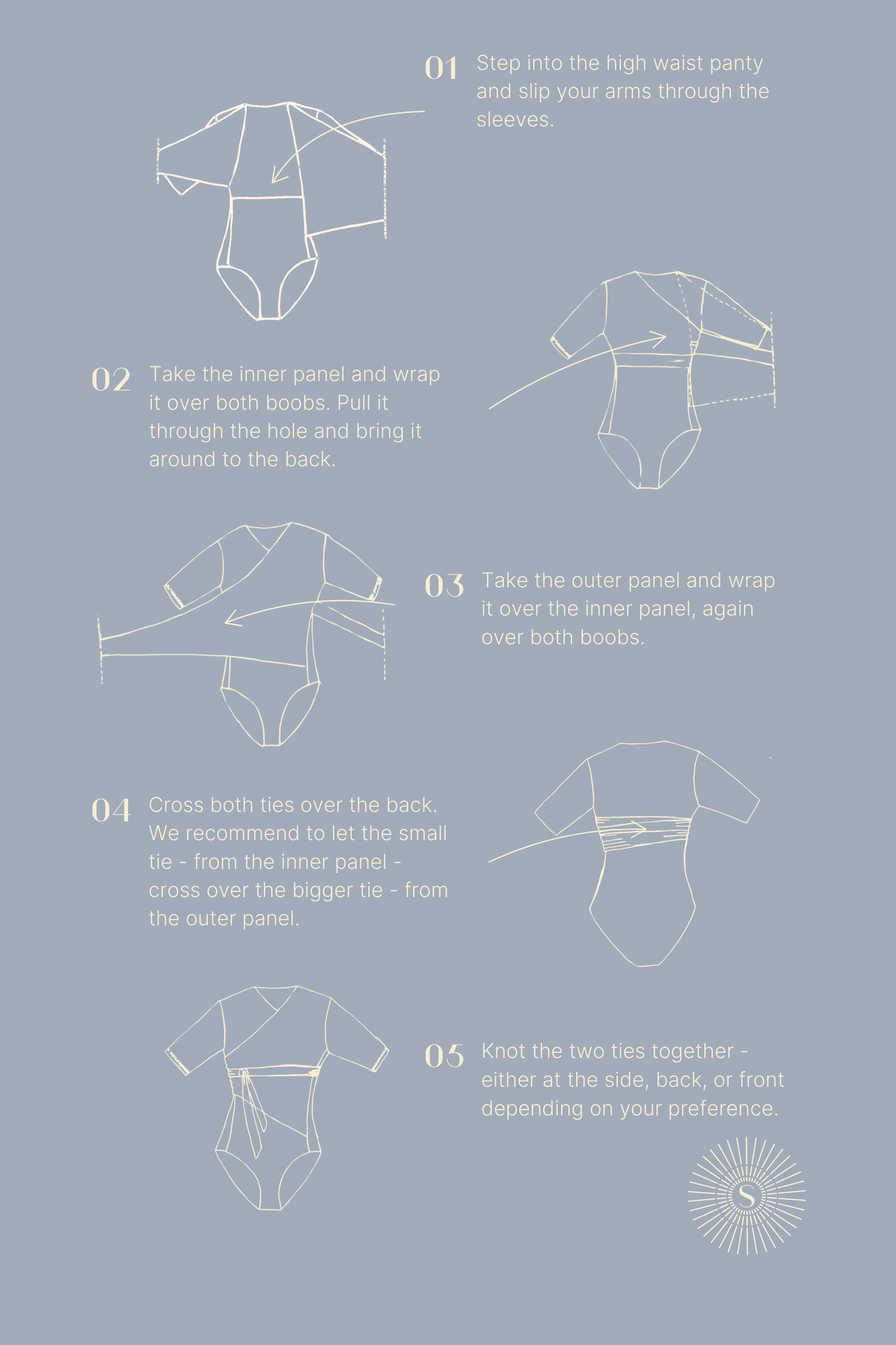 01 Step into the high waist panty and slip your arms through the sleeves.

02 Take the inner panel and wrap it over both boobs. Pull it through the hole and bring it around to the back.

03 Take the outer panel and wrap it over the inner panel, again over both boobs.

04 Cross both ties over the back. We recommend to let the small tie - from the inner panel - cross over the bigger tie - from the outer panel.

05 Knot the two ties together - either at the side, back, or front depending on your preference.

S