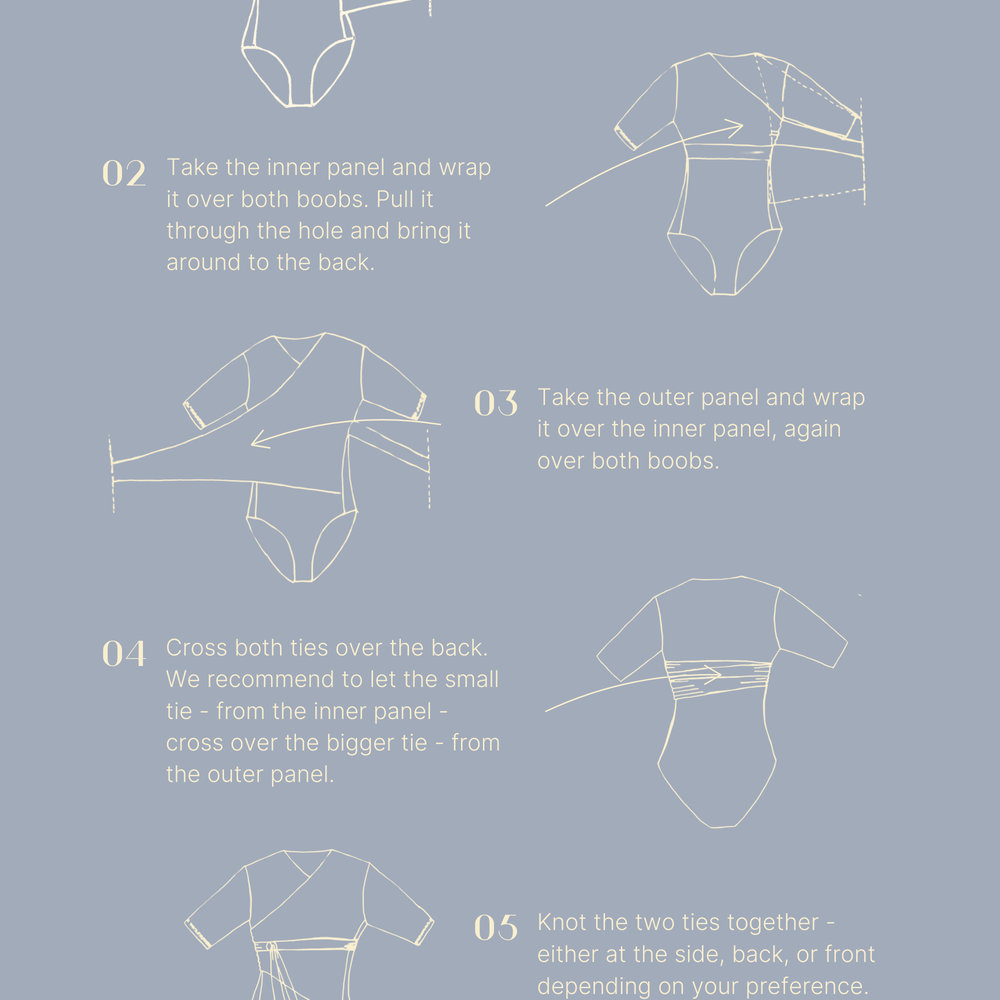 02 Take the inner panel and wrap it over both boobs. Pull it through the hole and bring it around to the back.

03 Take the outer panel and wrap it over the inner panel, again over both boobs.

04 Cross both ties over the back. We recommend to let the small tie - from the inner panel - cross over the bigger tie - from the outer panel.

05 Knot the two ties together - either at the side, back, or front depending on your preference.